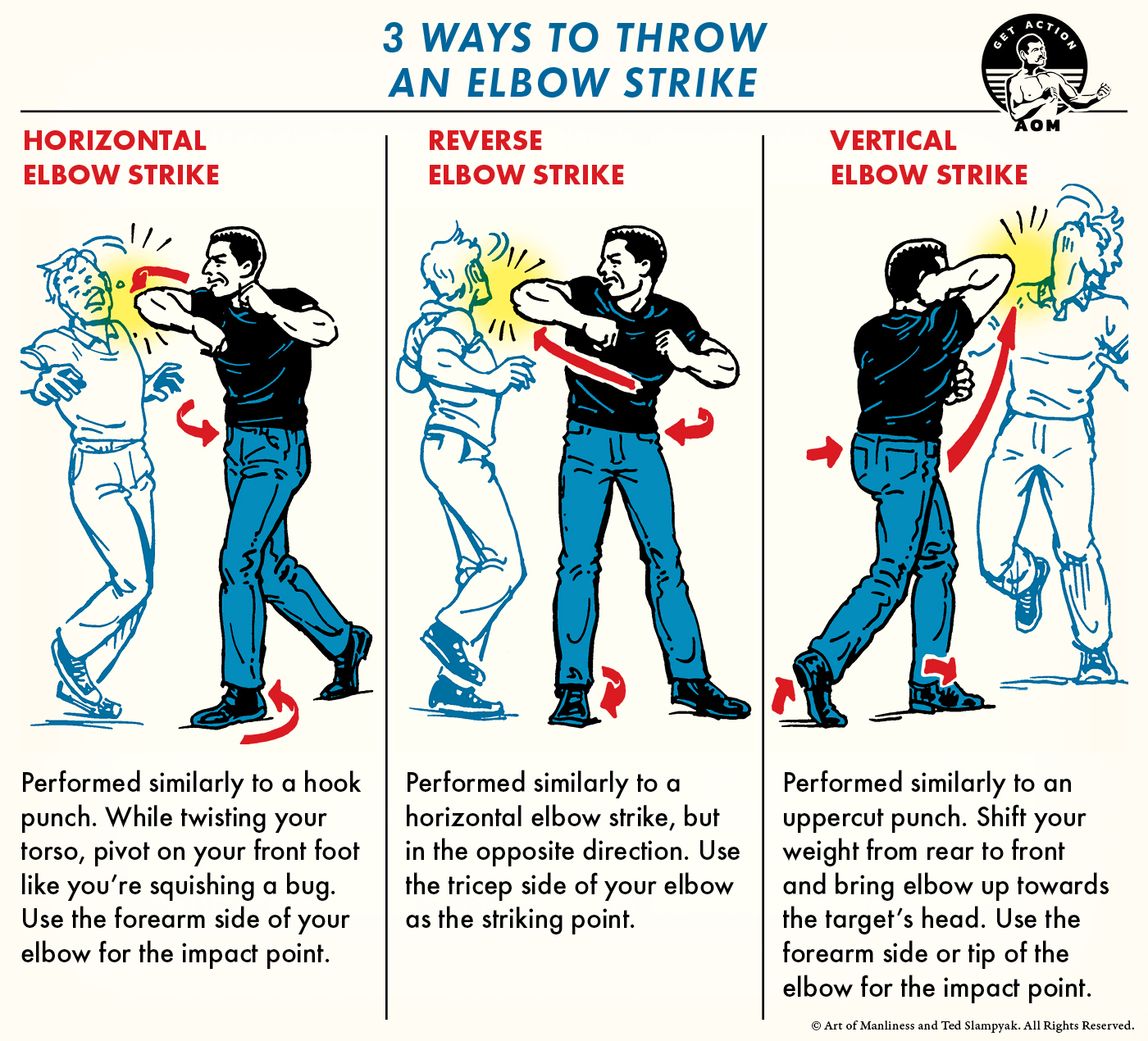 3 WAYS TO THROW AN ELBOW STRIKE

GET ACTION
AOM

HORIZONTAL ELBOW STRIKE

Performed similarly to a hook punch. While twisting your torso, pivot on your front foot like you're squishing a bug. Use the forearm side of your elbow for the impact point.

REVERSE ELBOW STRIKE

Performed similarly to a horizontal elbow strike, but in the opposite direction. Use the tricep side of your elbow as the striking point.

VERTICAL ELBOW STRIKE

Performed similarly to an uppercut punch. Shift your weight from rear to front and bring elbow up towards the target's head. Use the forearm side or tip of the elbow for the impact point.

© Art of Manliness and Ted Slampyak. All Rights Reserved.