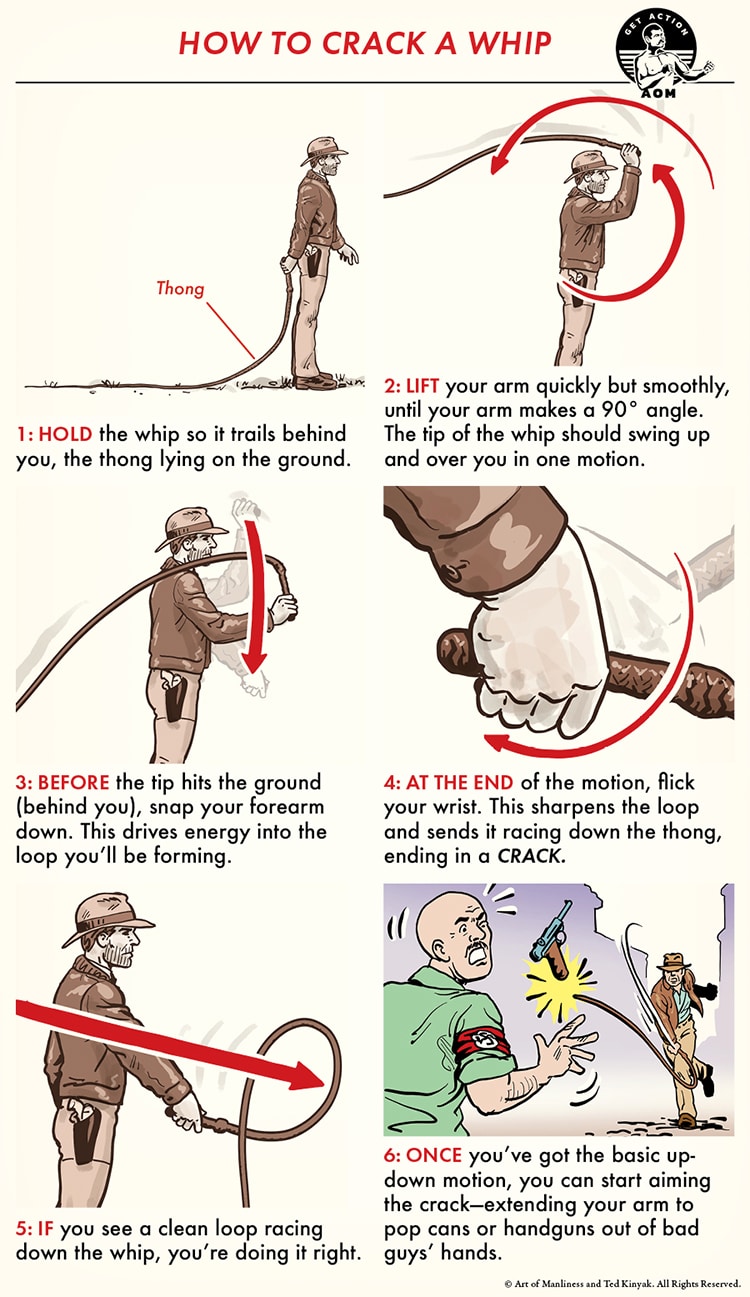 HOW TO CRACK A WHIP

GET ACTION
AOM

Thong

1: HOLD the whip so it trails behind you, the thong lying on the ground.

2: LIFT your arm quickly but smoothly, until your arm makes a 90° angle. The tip of the whip should swing up and over you in one motion.

3: BEFORE the tip hits the ground (behind you), snap your forearm down. This drives energy into the loop you'll be forming.

4: AT THE END of the motion, flick your wrist. This sharpens the loop and sends it racing down the thong, ending in a CRACK.

5: IF you see a clean loop racing down the whip, you're doing it right.

6: ONCE you've got the basic up-down motion, you can start aiming the crack—extending your arm to pop cans or handguns out of bad guys' hands.

© Art of Manliness and Ted Kinyak. All Rights Reserved.