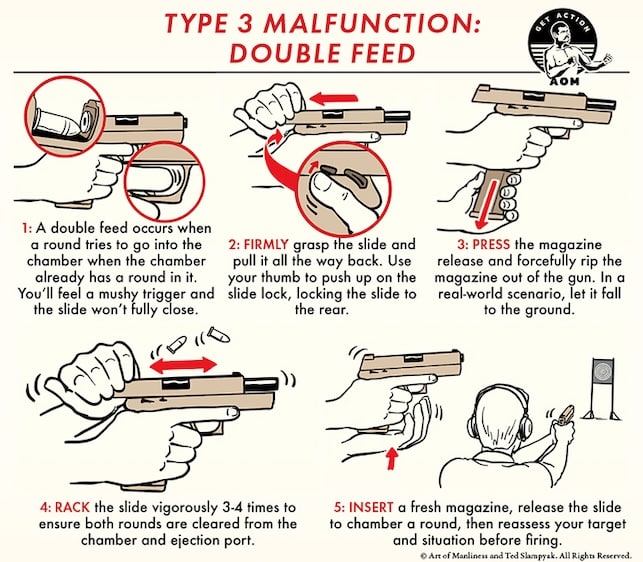 TYPE 3 MALFUNCTION: DOUBLE FEED

GET ACTION
AOM

1: A double feed occurs when a round tries to go into the chamber when the chamber already has a round in it. You'll feel a mushy trigger and the slide won't fully close.

2: FIRMLY grasp the slide and pull it all the way back. Use your thumb to push up on the slide lock, locking the slide to the rear.

3: PRESS the magazine release and forcefully rip the magazine out of the gun. In a real-world scenario, let it fall to the ground.

4: RACK the slide vigorously 3-4 times to ensure both rounds are cleared from the chamber and ejection port.

5: INSERT a fresh magazine, release the slide to chamber a round, then reassess your target and situation before firing.

© Art of Manliness and Ted Slampyak. All Rights Reserved.