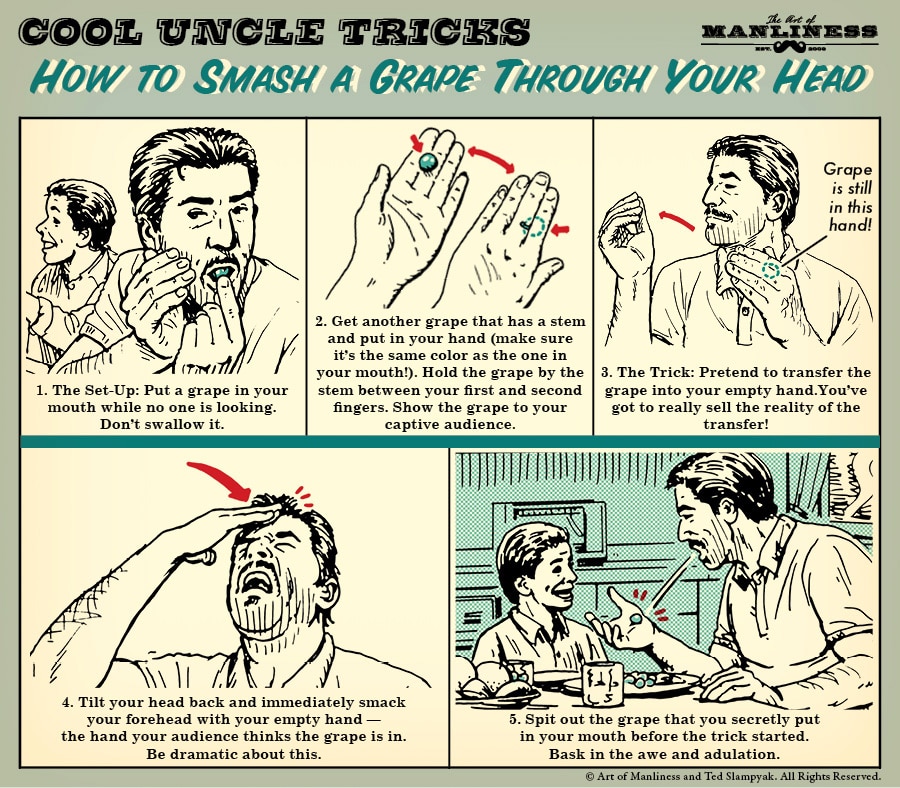 COOL UNCLE TRICKS

The Art of MANLINESS EST. 2008

HOW TO SMASH A GRAPE THROUGH YOUR HEAD

1. The Set-Up: Put a grape in your mouth while no one is looking. Don't swallow it.

2. Get another grape that has a stem and put in your hand (make sure it's the same color as the one in your mouth!). Hold the grape by the stem between your first and second fingers. Show the grape to your captive audience.

Grape is still in this hand!

3. The Trick: Pretend to transfer the grape into your empty hand.You've got to really sell the reality of the transfer!

4. Tilt your head back and immediately smack your forehead with your empty hand — the hand your audience thinks the grape is in. Be dramatic about this.

5. Spit out the grape that you secretly put in your mouth before the trick started. Bask in the awe and adulation.

© Art of Manliness and Ted Slampyak. All Rights Reserved.