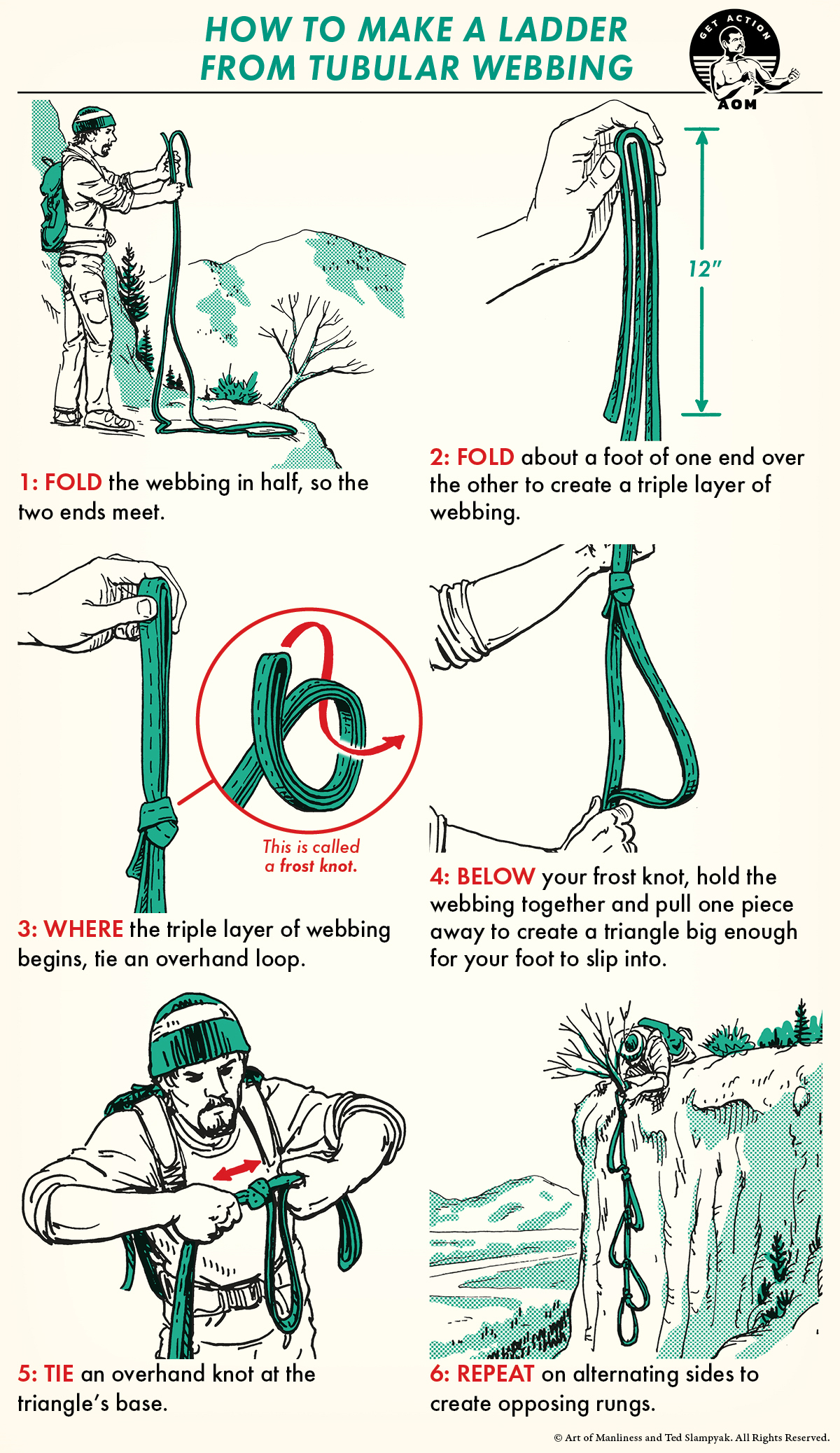 HOW TO MAKE A LADDER FROM TUBULAR WEBBING

GET ACTION
AOM

12"

1: FOLD the webbing in half, so the two ends meet.

2: FOLD about a foot of one end over the other to create a triple layer of webbing.

This is called a frost knot.

3: WHERE the triple layer of webbing begins, tie an overhand loop.

4: BELOW your frost knot, hold the webbing together and pull one piece away to create a triangle big enough for your foot to slip into.

5: TIE an overhand knot at the triangle's base.

6: REPEAT on alternating sides to create opposing rungs.

© Art of Manliness and Ted Slampyak. All Rights Reserved.