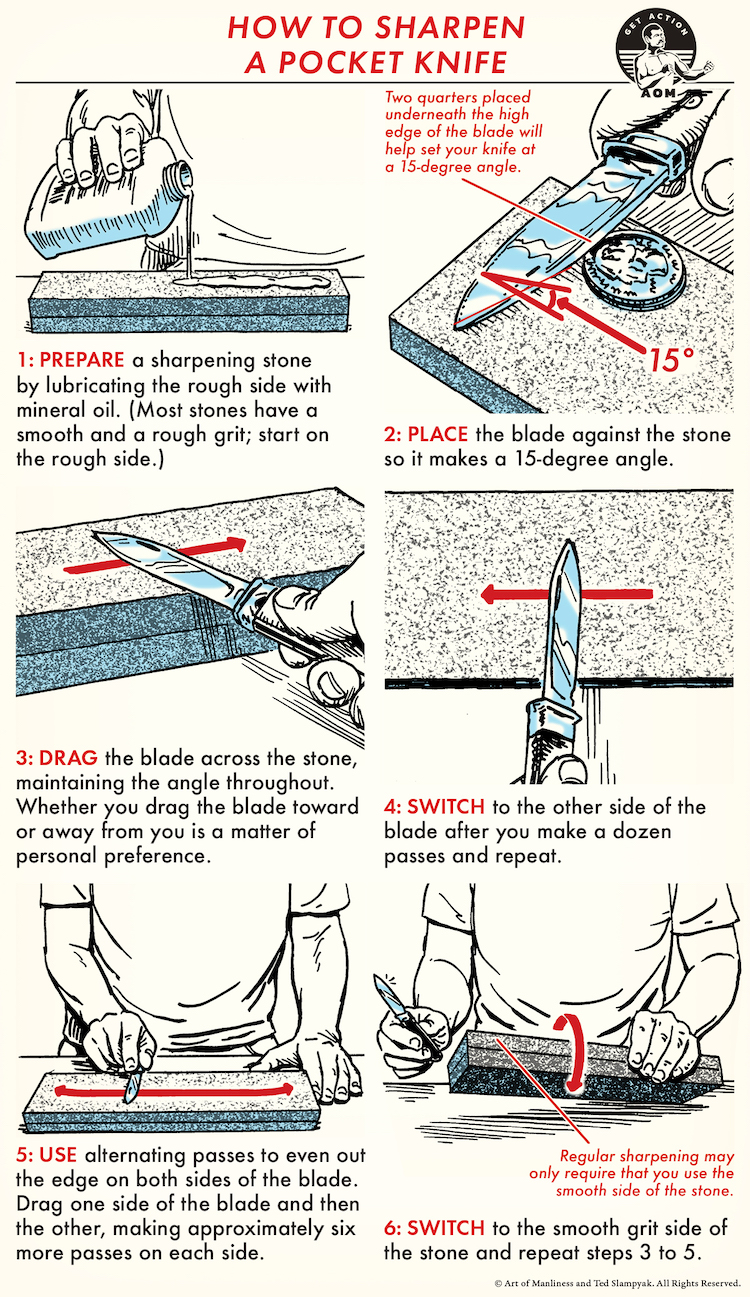 HOW TO SHARPEN A POCKET KNIFE

GET ACTION
AOM

1: PREPARE a sharpening stone by lubricating the rough side with mineral oil. (Most stones have a smooth and a rough grit; start on the rough side.)

Two quarters placed underneath the high edge of the blade will help set your knife at a 15-degree angle.

15°

2: PLACE the blade against the stone so it makes a 15-degree angle.

3: DRAG the blade across the stone, maintaining the angle throughout. Whether you drag the blade toward or away from you is a matter of personal preference.

4: SWITCH to the other side of the blade after you make a dozen passes and repeat.

5: USE alternating passes to even out the edge on both sides of the blade. Drag one side of the blade and then the other, making approximately six more passes on each side.

Regular sharpening may only require that you use the smooth side of the stone.

6: SWITCH to the smooth grit side of the stone and repeat steps 3 to 5.

© Art of Manliness and Ted Slampyak. All Rights Reserved.