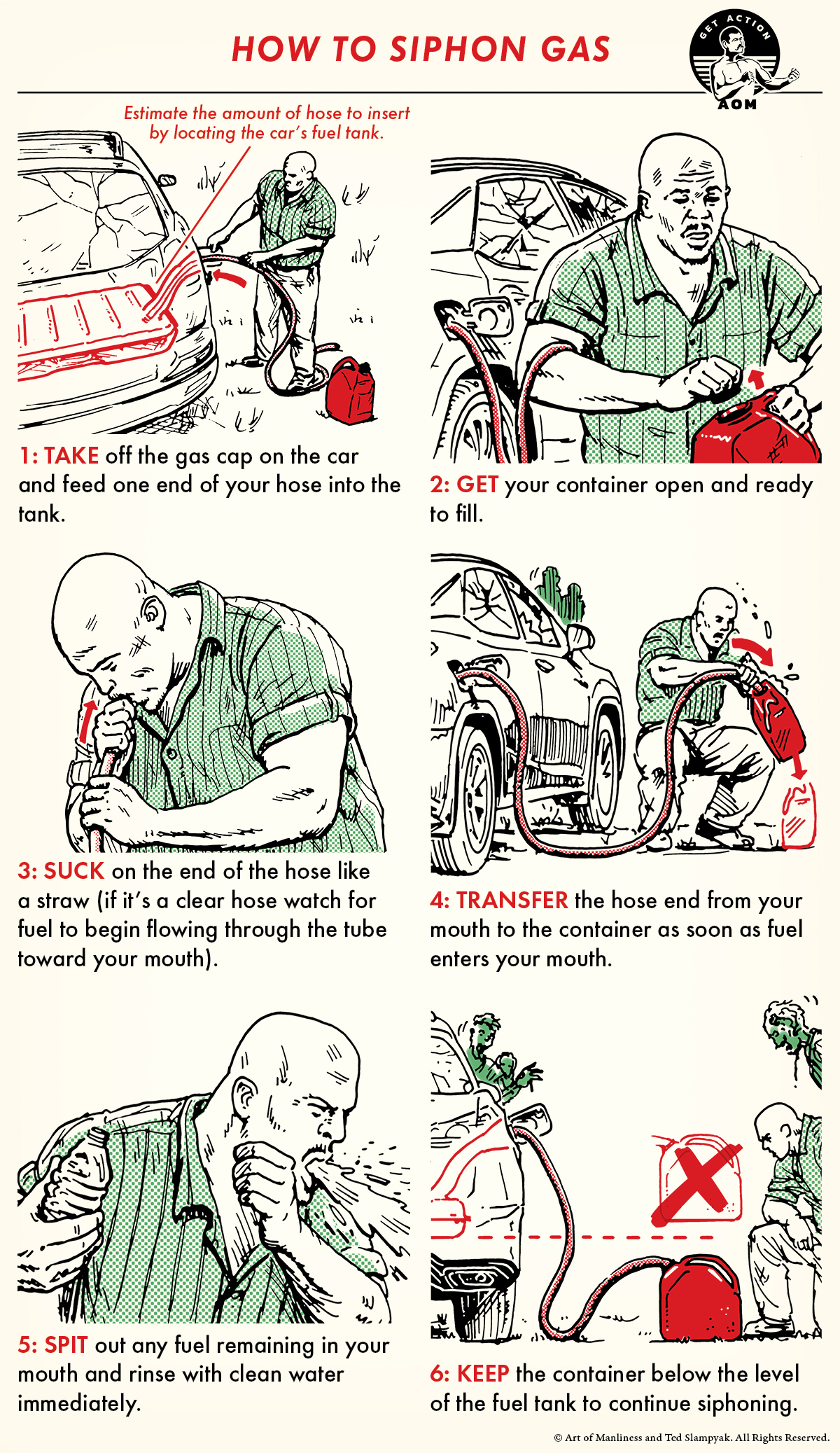 HOW TO SIPHON GAS

GET ACTION
AOM

Estimate the amount of hose to insert by locating the car's fuel tank.

1: TAKE off the gas cap on the car and feed one end of your hose into the tank.

2: GET your container open and ready to fill.

3: SUCK on the end of the hose like a straw (if it's a clear hose watch for fuel to begin flowing through the tube toward your mouth).

4: TRANSFER the hose end from your mouth to the container as soon as fuel enters your mouth.

5: SPIT out any fuel remaining in your mouth and rinse with clean water immediately.

6: KEEP the container below the level of the fuel tank to continue siphoning.

© Art of Manliness and Ted Slampyak. All Rights Reserved.