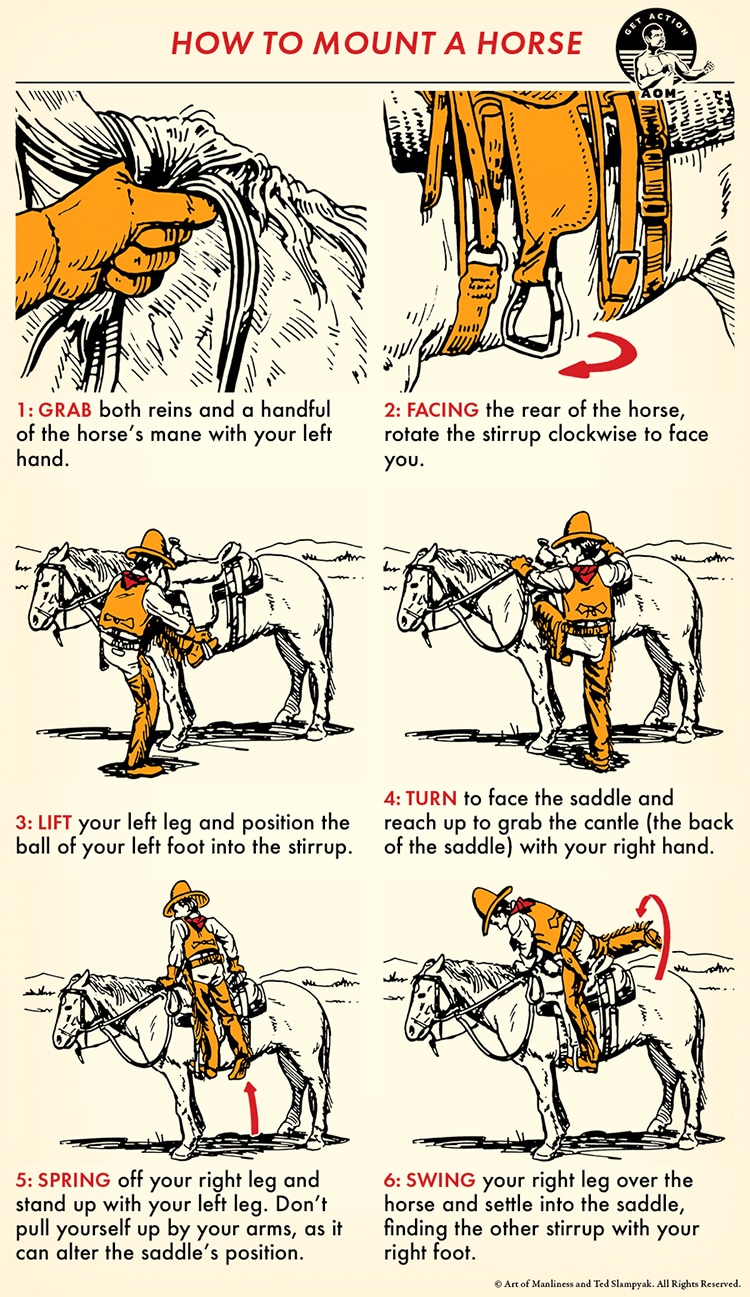 HOW TO MOUNT A HORSE

GET ACTION
AOM

1: GRAB both reins and a handful of the horse's mane with your left hand.

2: FACING the rear of the horse, rotate the stirrup clockwise to face you.

3: LIFT your left leg and position the ball of your left foot into the stirrup.

4: TURN to face the saddle and reach up to grab the cantle (the back of the saddle) with your right hand.

5: SPRING off your right leg and stand up with your left leg. Don't pull yourself up by your arms, as it can alter the saddle's position.

6: SWING your right leg over the horse and settle into the saddle, finding the other stirrup with your right foot.

© Art of Manliness and Ted Slampyak. All Rights Reserved.