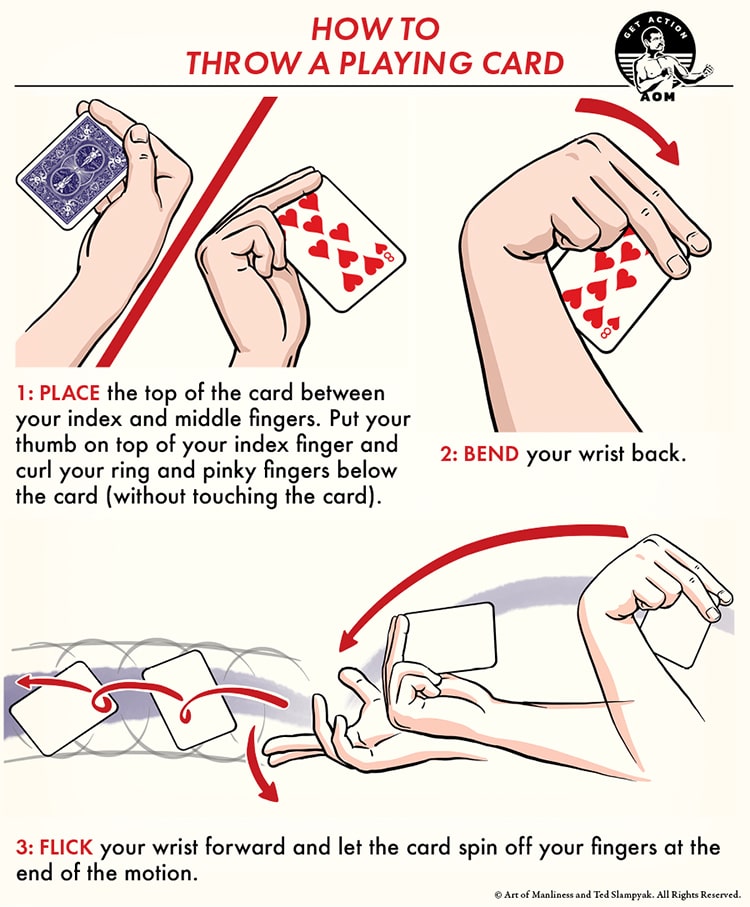 HOW TO
THROW A PLAYING CARD

GET ACTION
AOM

8

8

1: PLACE the top of the card between your index and middle fingers. Put your thumb on top of your index finger and curl your ring and pinky fingers below the card (without touching the card).

2: BEND your wrist back.

3: FLICK your wrist forward and let the card spin off your fingers at the end of the motion.

© Art of Manliness and Ted Slampyak. All Rights Reserved.