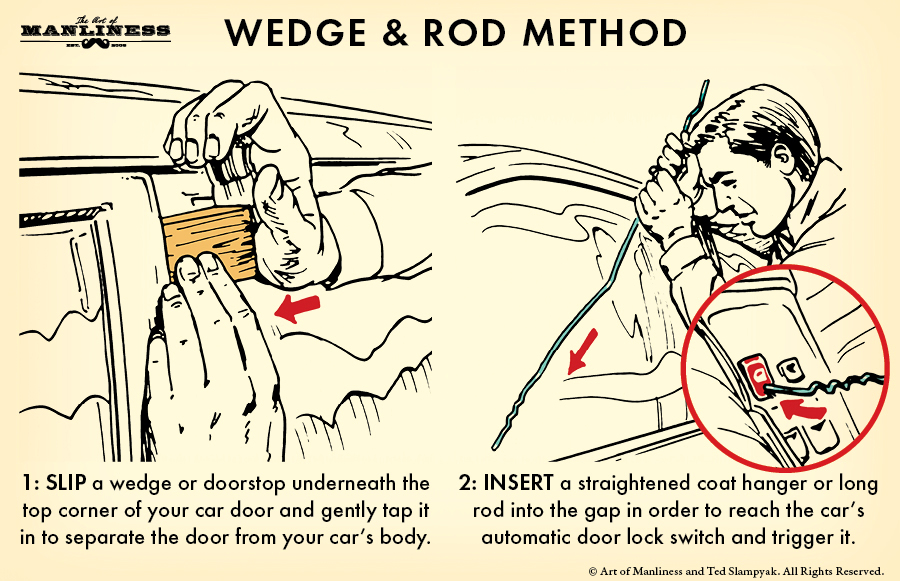 The Art of
MANLINESS
EST. 2008

WEDGE & ROD METHOD

1: SLIP a wedge or doorstop underneath the top corner of your car door and gently tap it in to separate the door from your car's body.

2: INSERT a straightened coat hanger or long rod into the gap in order to reach the car's automatic door lock switch and trigger it.

© Art of Manliness and Ted Slampyak. All Rights Reserved.